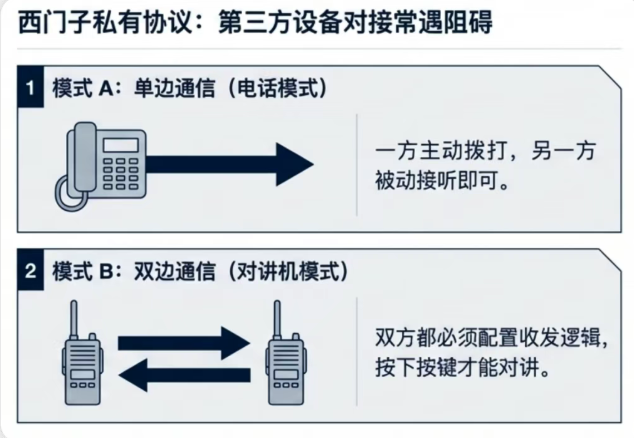 西门子私有协议：第三方设备对接常遇阻碍

1 模式 A：单边通信（电话模式）

一方主动拨打，另一方被动接听即可。

2 模式 B：双边通信（对讲机模式）

双方都必须配置收发逻辑，按下按键才能对讲。